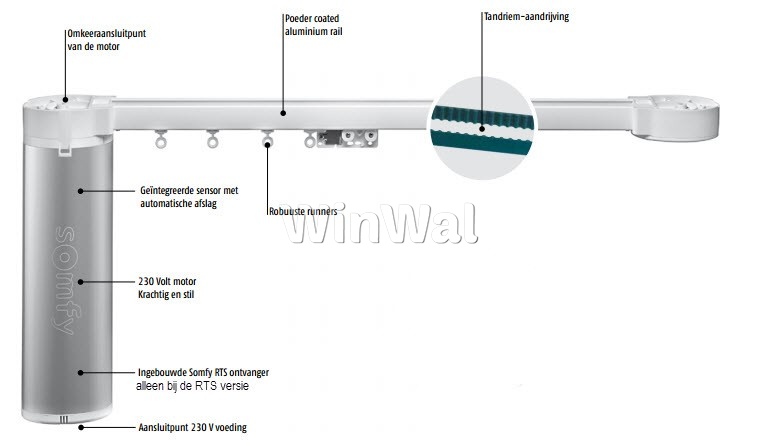 Omkeeraansluitpunt van de motor

Poeder coated aluminium rail

Tandriem-aandrijving

Geïntegreerde sensor met automatische afslag

Robuuste runners

WinWal

somfy

230 Volt motor Krachtig en stil

Ingebouwde Somfy RTS ontvanger alleen bij de RTS versie

Aansluitpunt 230 V voeding